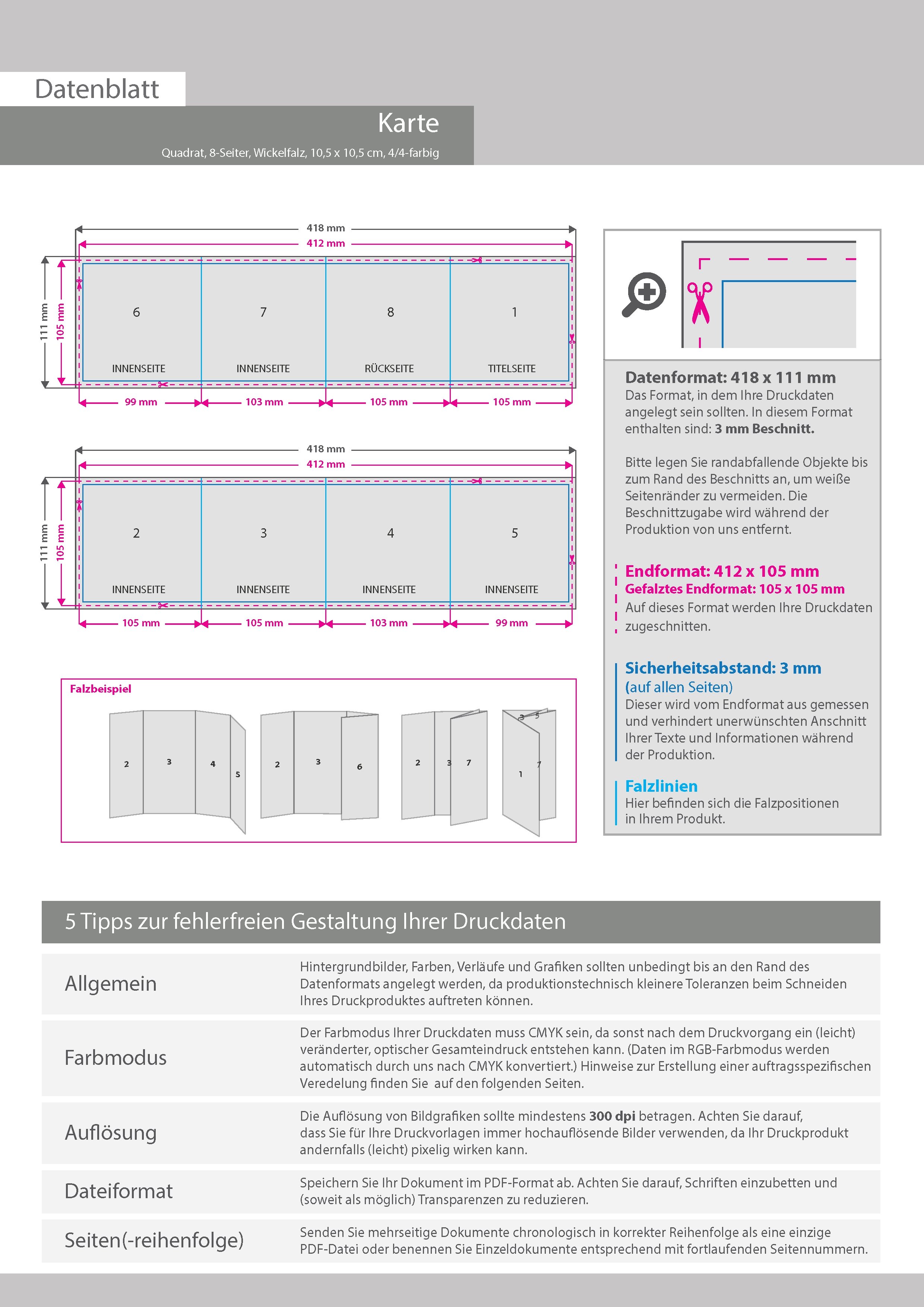 Datenblatt

Karte

Quadrat, 8-Seiter, Wickelfalz, 10,5 x 10,5 cm, 4/4-farbig

418 mm
412 mm
111 mm
105 mm

6
INNENSEITE

7
INNENSEITE

8
RÜCKSEITE

1
TITELSEITE

99 mm
103 mm
105 mm
105 mm

418 mm
412 mm
111 mm
105 mm

2
INNENSEITE

3
INNENSEITE

4
INNENSEITE

5
INNENSEITE

105 mm
105 mm
103 mm
99 mm

Falzbeispiel

2 3 4 5
2 3 6
2 3 7
3 5 1 7

Datenformat: 418 x 111 mm
Das Format, in dem Ihre Druckdaten angelegt sein sollten. In diesem Format enthalten sind: 3 mm Beschnitt.

Bitte legen Sie randabfallende Objekte bis zum Rand des Beschnitts an, um weiße Seitenränder zu vermeiden. Die Beschnittzugabe wird während der Produktion von uns entfernt.

Endformat: 412 x 105 mm
Gefalztes Endformat: 105 x 105 mm
Auf dieses Format werden Ihre Druckdaten zugeschnitten.

Sicherheitsabstand: 3 mm
(auf allen Seiten)
Dieser wird vom Endformat aus gemessen und verhindert unerwünschten Anschnitt Ihrer Texte und Informationen während der Produktion.

Falzlinien
Hier befinden sich die Falzpositionen in Ihrem Produkt.

5 Tipps zur fehlerfreien Gestaltung Ihrer Druckdaten

| Allgemein | Hintergrundbilder, Farben, Verläufe und Grafiken sollten unbedingt bis an den Rand des Datenformats angelegt werden, da produktionstechnisch kleinere Toleranzen beim Schneiden Ihres Druckproduktes auftreten können. |
|---|---|
| Farbmodus | Der Farbmodus Ihrer Druckdaten muss CMYK sein, da sonst nach dem Druckvorgang ein (leicht) veränderter, optischer Gesamteindruck entstehen kann. (Daten im RGB-Farbmodus werden automatisch durch uns nach CMYK konvertiert.) Hinweise zur Erstellung einer auftragsspezifischen Veredelung finden Sie auf den folgenden Seiten. |
| Auflösung | Die Auflösung von Bildgrafiken sollte mindestens 300 dpi betragen. Achten Sie darauf, dass Sie für Ihre Druckvorlagen immer hochauflösende Bilder verwenden, da Ihr Druckprodukt andernfalls (leicht) pixelig wirken kann. |
| Dateiformat | Speichern Sie Ihr Dokument im PDF-Format ab. Achten Sie darauf, Schriften einzubetten und (soweit als möglich) Transparenzen zu reduzieren. |
| Seiten(-reihenfolge) | Senden Sie mehrseitige Dokumente chronologisch in korrekter Reihenfolge als eine einzige PDF-Datei oder benennen Sie Einzeldokumente entsprechend mit fortlaufenden Seitennummern. |