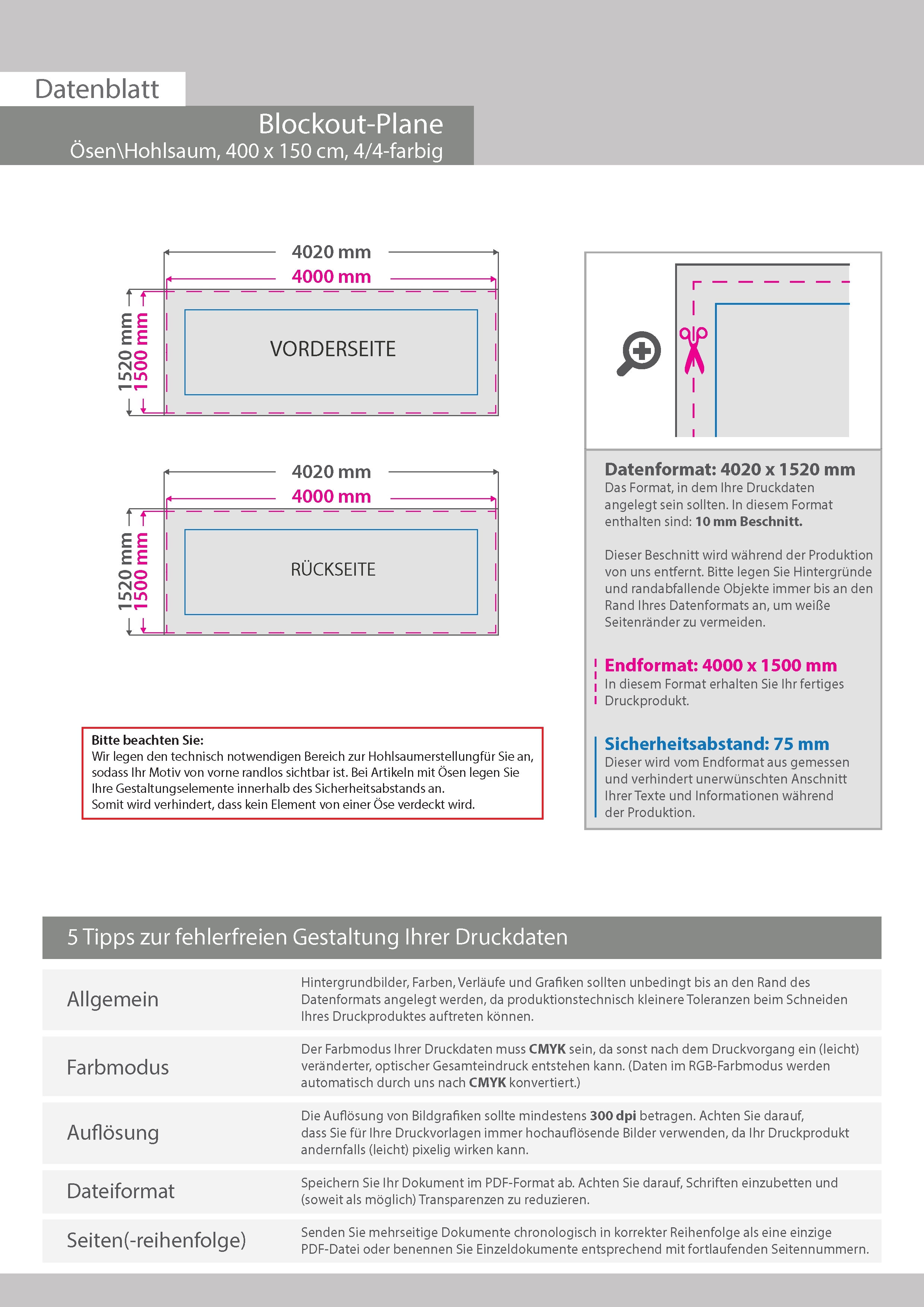 Datenblatt

Blockout-Plane
Ösen\Hohlsaum, 400 x 150 cm, 4/4-farbig

4020 mm
4000 mm
1520 mm
1500 mm
VORDERSEITE

4020 mm
4000 mm
1520 mm
1500 mm
RÜCKSEITE

Bitte beachten Sie:
Wir legen den technisch notwendigen Bereich zur Hohlsaumerstellungfür Sie an, sodass Ihr Motiv von vorne randlos sichtbar ist. Bei Artikeln mit Ösen legen Sie Ihre Gestaltungselemente innerhalb des Sicherheitsabstands an.
Somit wird verhindert, dass kein Element von einer Öse verdeckt wird.

Datenformat: 4020 x 1520 mm
Das Format, in dem Ihre Druckdaten angelegt sein sollten. In diesem Format enthalten sind: 10 mm Beschnitt.

Dieser Beschnitt wird während der Produktion von uns entfernt. Bitte legen Sie Hintergründe und randabfallende Objekte immer bis an den Rand Ihres Datenformats an, um weiße Seitenränder zu vermeiden.

Endformat: 4000 x 1500 mm
In diesem Format erhalten Sie Ihr fertiges Druckprodukt.

Sicherheitsabstand: 75 mm
Dieser wird vom Endformat aus gemessen und verhindert unerwünschten Anschnitt Ihrer Texte und Informationen während der Produktion.

5 Tipps zur fehlerfreien Gestaltung Ihrer Druckdaten

| Allgemein | Hintergrundbilder, Farben, Verläufe und Grafiken sollten unbedingt bis an den Rand des Datenformats angelegt werden, da produktionstechnisch kleinere Toleranzen beim Schneiden Ihres Druckproduktes auftreten können. |
|---|---|
| Farbmodus | Der Farbmodus Ihrer Druckdaten muss CMYK sein, da sonst nach dem Druckvorgang ein (leicht) veränderter, optischer Gesamteindruck entstehen kann. (Daten im RGB-Farbmodus werden automatisch durch uns nach CMYK konvertiert.) |
| Auflösung | Die Auflösung von Bildgrafiken sollte mindestens 300 dpi betragen. Achten Sie darauf, dass Sie für Ihre Druckvorlagen immer hochauflösende Bilder verwenden, da Ihr Druckprodukt andernfalls (leicht) pixelig wirken kann. |
| Dateiformat | Speichern Sie Ihr Dokument im PDF-Format ab. Achten Sie darauf, Schriften einzubetten und (soweit als möglich) Transparenzen zu reduzieren. |
| Seiten(-reihenfolge) | Senden Sie mehrseitige Dokumente chronologisch in korrekter Reihenfolge als eine einzige PDF-Datei oder benennen Sie Einzeldokumente entsprechend mit fortlaufenden Seitennummern. |