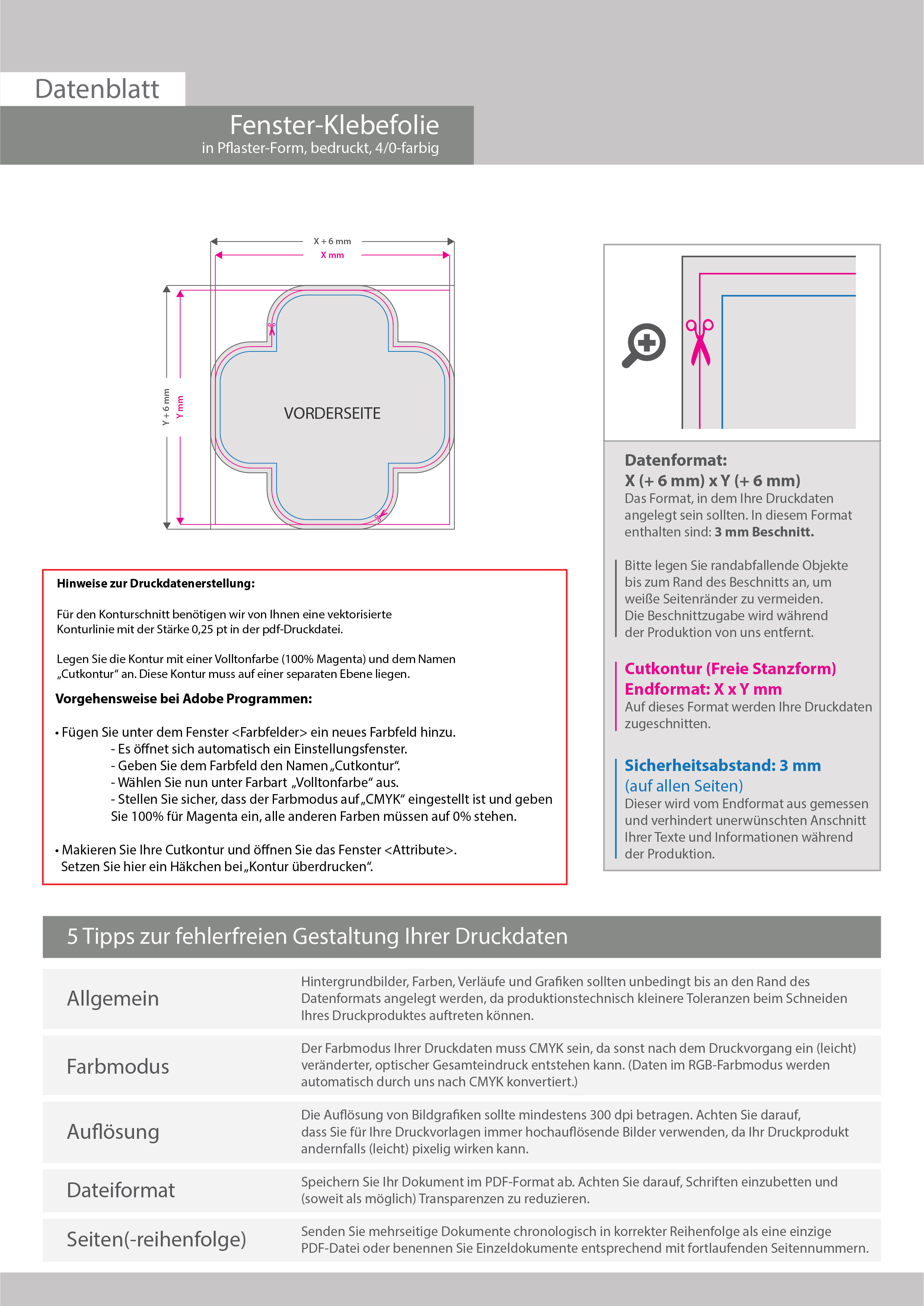 Datenblatt

Fenster-Klebefolie
in Pflaster-Form, bedruckt, 4/0-farbig

X + 6 mm
X mm
Y + 6 mm
Y mm

VORDERSEITE

Hinweise zur Druckdatenerstellung:

Für den Konturschnitt benötigen wir von Ihnen eine vektorisierte Konturlinie mit der Stärke 0,25 pt in der pdf-Druckdatei.

Legen Sie die Kontur mit einer Volltonfarbe (100% Magenta) und dem Namen „Cutkontur“ an. Diese Kontur muss auf einer separaten Ebene liegen.

Vorgehensweise bei Adobe Programmen:

• Fügen Sie unter dem Fenster <Farbfelder> ein neues Farbfeld hinzu.
- Es öffnet sich automatisch ein Einstellungsfenster.
- Geben Sie dem Farbfeld den Namen „Cutkontur“.
- Wählen Sie nun unter Farbart „Volltonfarbe“ aus.
- Stellen Sie sicher, dass der Farbmodus auf „CMYK“ eingestellt ist und geben Sie 100% für Magenta ein, alle anderen Farben müssen auf 0% stehen.

• Makieren Sie Ihre Cutkontur und öffnen Sie das Fenster <Attribute>. Setzen Sie hier ein Häkchen bei „Kontur überdrucken“.

Datenformat:
X (+ 6 mm) x Y (+ 6 mm)
Das Format, in dem Ihre Druckdaten angelegt sein sollten. In diesem Format enthalten sind: 3 mm Beschnitt.

Bitte legen Sie randabfallende Objekte bis zum Rand des Beschnitts an, um weiße Seitenränder zu vermeiden. Die Beschnittzugabe wird während der Produktion von uns entfernt.

Cutkontur (Freie Stanzform)
Endformat: X x Y mm
Auf dieses Format werden Ihre Druckdaten zugeschnitten.

Sicherheitsabstand: 3 mm
(auf allen Seiten)
Dieser wird vom Endformat aus gemessen und verhindert unerwünschten Anschnitt Ihrer Texte und Informationen während der Produktion.

5 Tipps zur fehlerfreien Gestaltung Ihrer Druckdaten

| Allgemein | Hintergrundbilder, Farben, Verläufe und Grafiken sollten unbedingt bis an den Rand des Datenformats angelegt werden, da produktionstechnisch kleinere Toleranzen beim Schneiden Ihres Druckproduktes auftreten können. |
|---|---|
| Farbmodus | Der Farbmodus Ihrer Druckdaten muss CMYK sein, da sonst nach dem Druckvorgang ein (leicht) veränderter, optischer Gesamteindruck entstehen kann. (Daten im RGB-Farbmodus werden automatisch durch uns nach CMYK konvertiert.) |
| Auflösung | Die Auflösung von Bildgrafiken sollte mindestens 300 dpi betragen. Achten Sie darauf, dass Sie für Ihre Druckvorlagen immer hochauflösende Bilder verwenden, da Ihr Druckprodukt andernfalls (leicht) pixelig wirken kann. |
| Dateiformat | Speichern Sie Ihr Dokument im PDF-Format ab. Achten Sie darauf, Schriften einzubetten und (soweit als möglich) Transparenzen zu reduzieren. |
| Seiten(-reihenfolge) | Senden Sie mehrseitige Dokumente chronologisch in korrekter Reihenfolge als eine einzige PDF-Datei oder benennen Sie Einzeldokumente entsprechend mit fortlaufenden Seitennummern. |